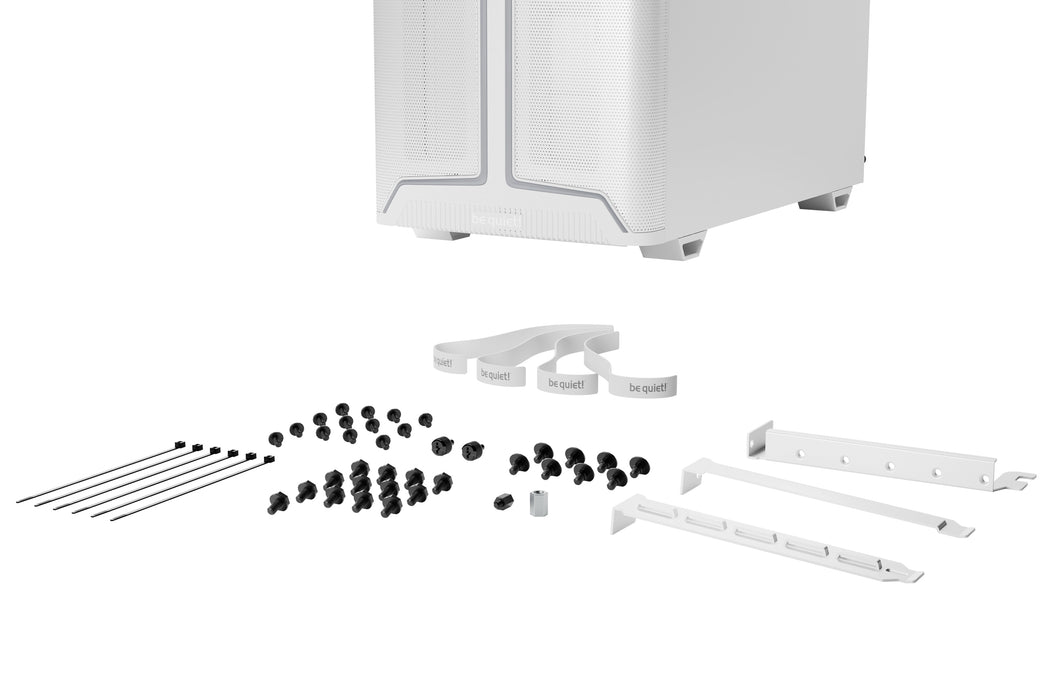 be quiet!

be quiet!

be quiet!

be quiet!

be quiet!